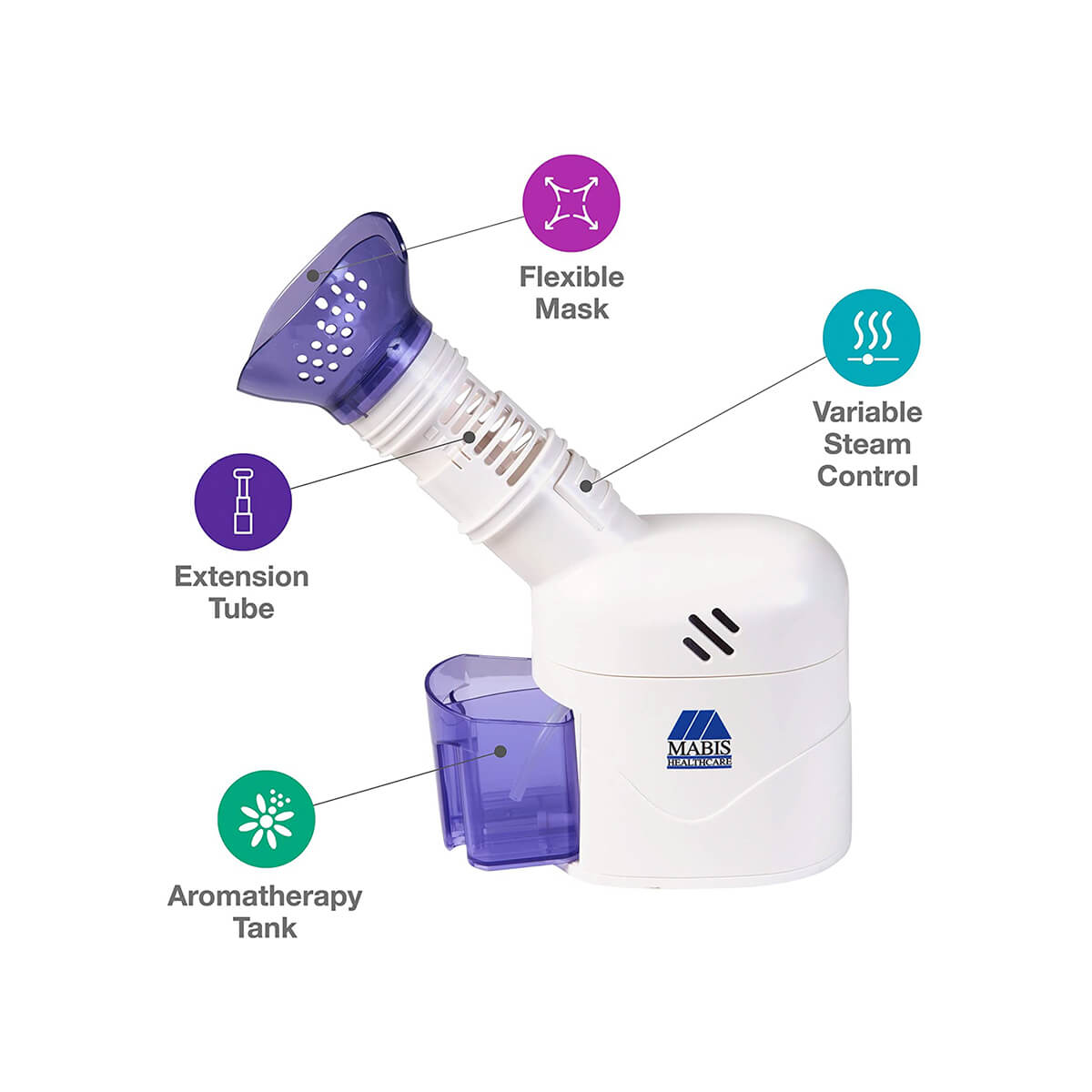 Flexible Mask

Variable Steam Control

Extension Tube

MABIS HEALTHCARE

Aromatherapy Tank